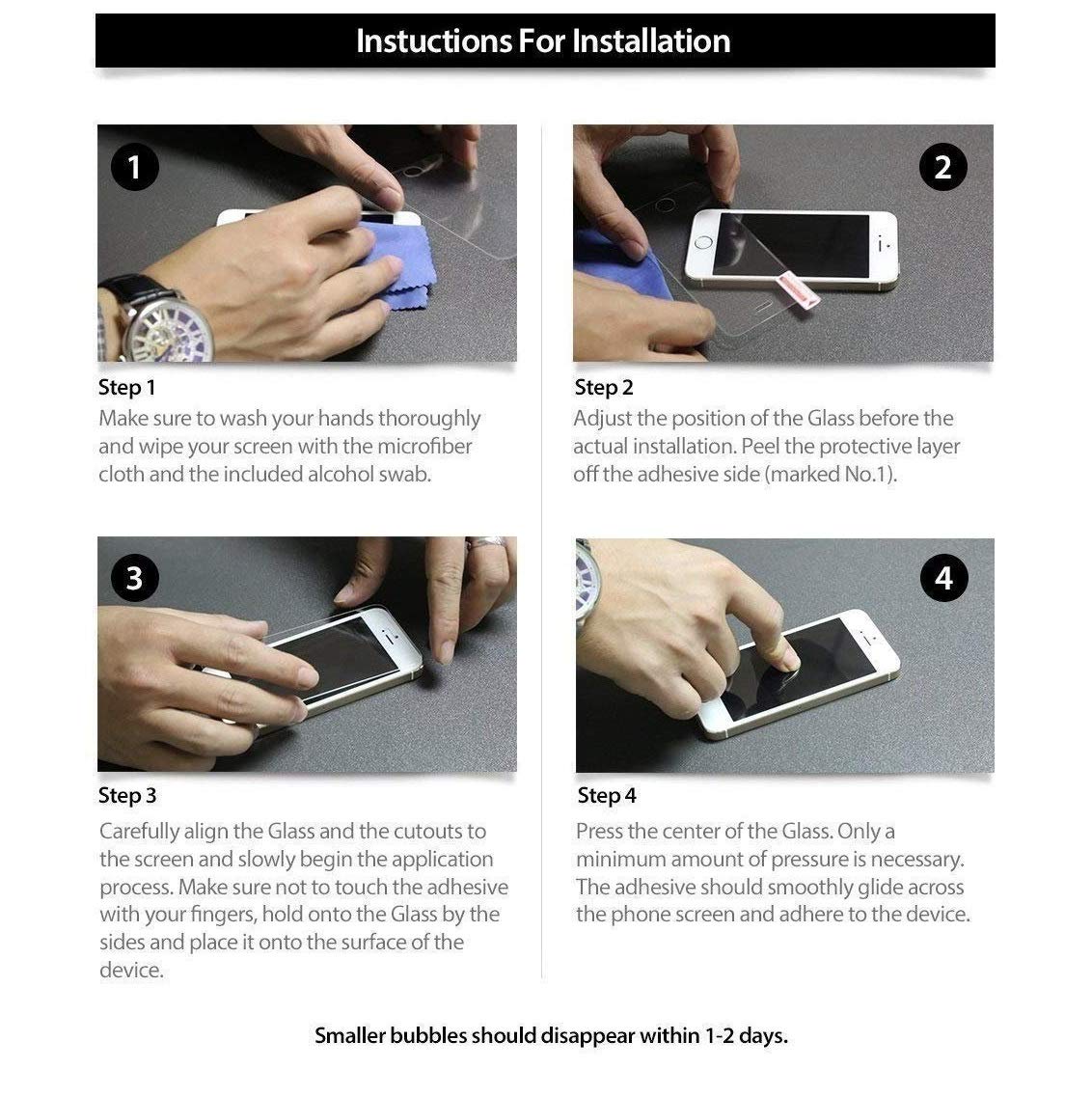 Instuctions For Installation

1

Step 1
Make sure to wash your hands thoroughly and wipe your screen with the microfiber cloth and the included alcohol swab.

2

Step 2
Adjust the position of the Glass before the actual installation. Peel the protective layer off the adhesive side (marked No.1).

3

Step 3
Carefully align the Glass and the cutouts to the screen and slowly begin the application process. Make sure not to touch the adhesive with your fingers, hold onto the Glass by the sides and place it onto the surface of the device.

4

Step 4
Press the center of the Glass. Only a minimum amount of pressure is necessary. The adhesive should smoothly glide across the phone screen and adhere to the device.

Smaller bubbles should disappear within 1-2 days.