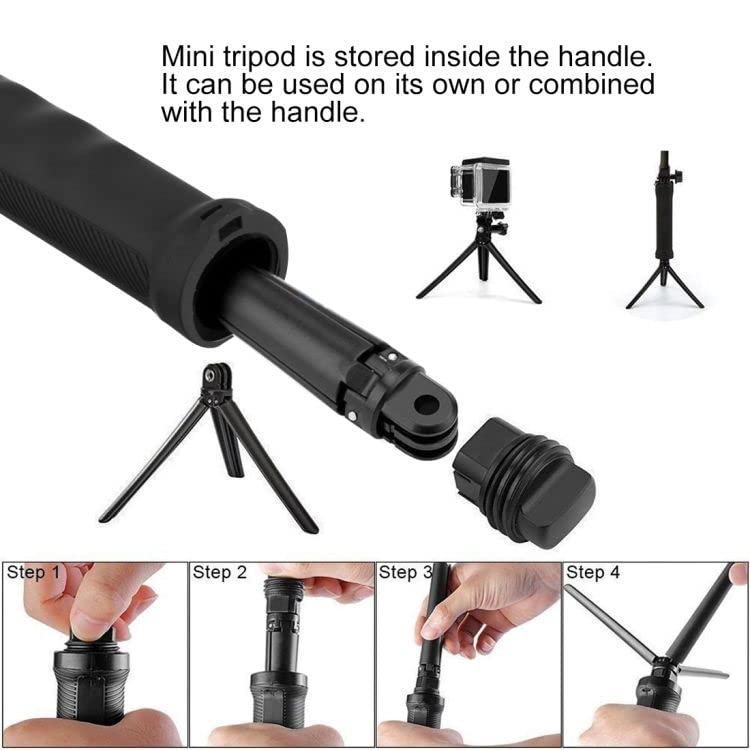 Mini tripod is stored inside the handle. It can be used on its own or combined with the handle.

Step 1

Step 2

Step 3

Step 4